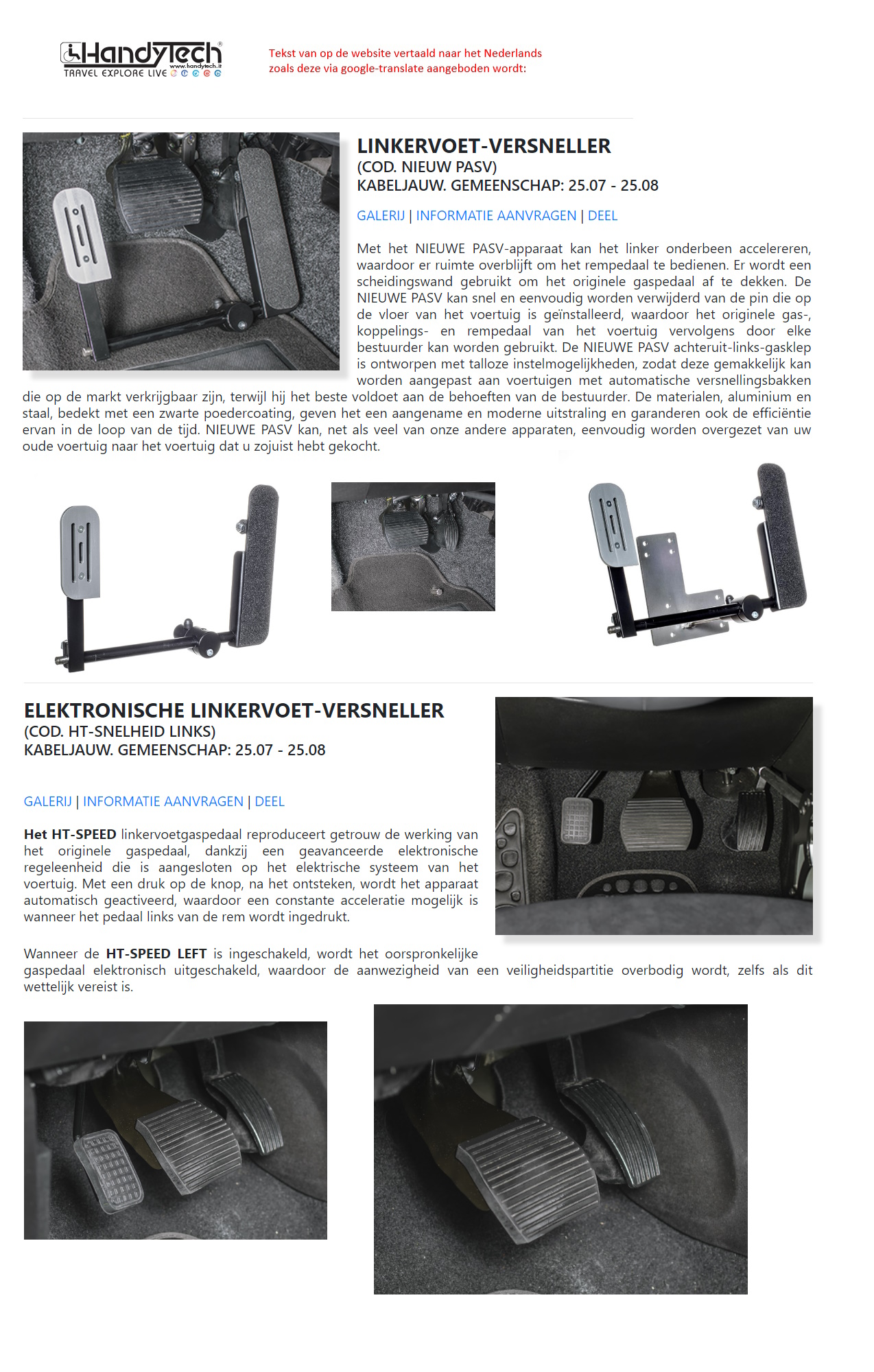 HandyTech®
www.handytech.it
TRAVEL EXPLORE LIVE

Tekst van op de website vertaald naar het Nederlands zoals deze via google-translate aangeboden wordt:

LINKERVOET-VERSNELLER
(COD. NIEUW PASV)
KABELJAUW. GEMEENSCHAP: 25.07 - 25.08

GALERIJ | INFORMATIE AANVRAGEN | DEEL

Met het NIEUWE PASV-apparaat kan het linker onderbeen accelereren, waardoor er ruimte overblijft om het rempedaal te bedienen. Er wordt een scheidingswand gebruikt om het originele gaspedaal af te dekken. De NIEUWE PASV kan snel en eenvoudig worden verwijderd van de pin die op de vloer van het voertuig is geïnstalleerd, waardoor het originele gas-, koppelings- en rempedaal van het voertuig vervolgens door elke bestuurder kan worden gebruikt. De NIEUWE PASV achteruit-links-gasklep is ontworpen met talloze instelmogelijkheden, zodat deze gemakkelijk kan worden aangepast aan voertuigen met automatische versnellingsbakken die op de markt verkrijgbaar zijn, terwijl hij het beste voldoet aan de behoeften van de bestuurder. De materialen, aluminium en staal, bedekt met een zwarte poedercoating, geven het een aangename en moderne uitstraling en garanderen ook de efficiëntie ervan in de loop van de tijd. NIEUWE PASV kan, net als veel van onze andere apparaten, eenvoudig worden overgezet van uw oude voertuig naar het voertuig dat u zojuist hebt gekocht.

ELEKTRONISCHE LINKERVOET-VERSNELLER
(COD. HT-SNELHEID LINKS)
KABELJAUW. GEMEENSCHAP: 25.07 - 25.08

GALERIJ | INFORMATIE AANVRAGEN | DEEL

Het HT-SPEED linkervoetgaspedaal reproduceert getrouw de werking van het originele gaspedaal, dankzij een geavanceerde elektronische regeleenheid die is aangesloten op het elektrische systeem van het voertuig. Met een druk op de knop, na het ontsteken, wordt het apparaat automatisch geactiveerd, waardoor een constante acceleratie mogelijk is wanneer het pedaal links van de rem wordt ingedrukt.

Wanneer de HT-SPEED LEFT is ingeschakeld, wordt het oorspronkelijke gaspedaal elektronisch uitgeschakeld, waardoor de aanwezigheid van een veiligheidspartitie overbodig wordt, zelfs als dit wettelijk vereist is.