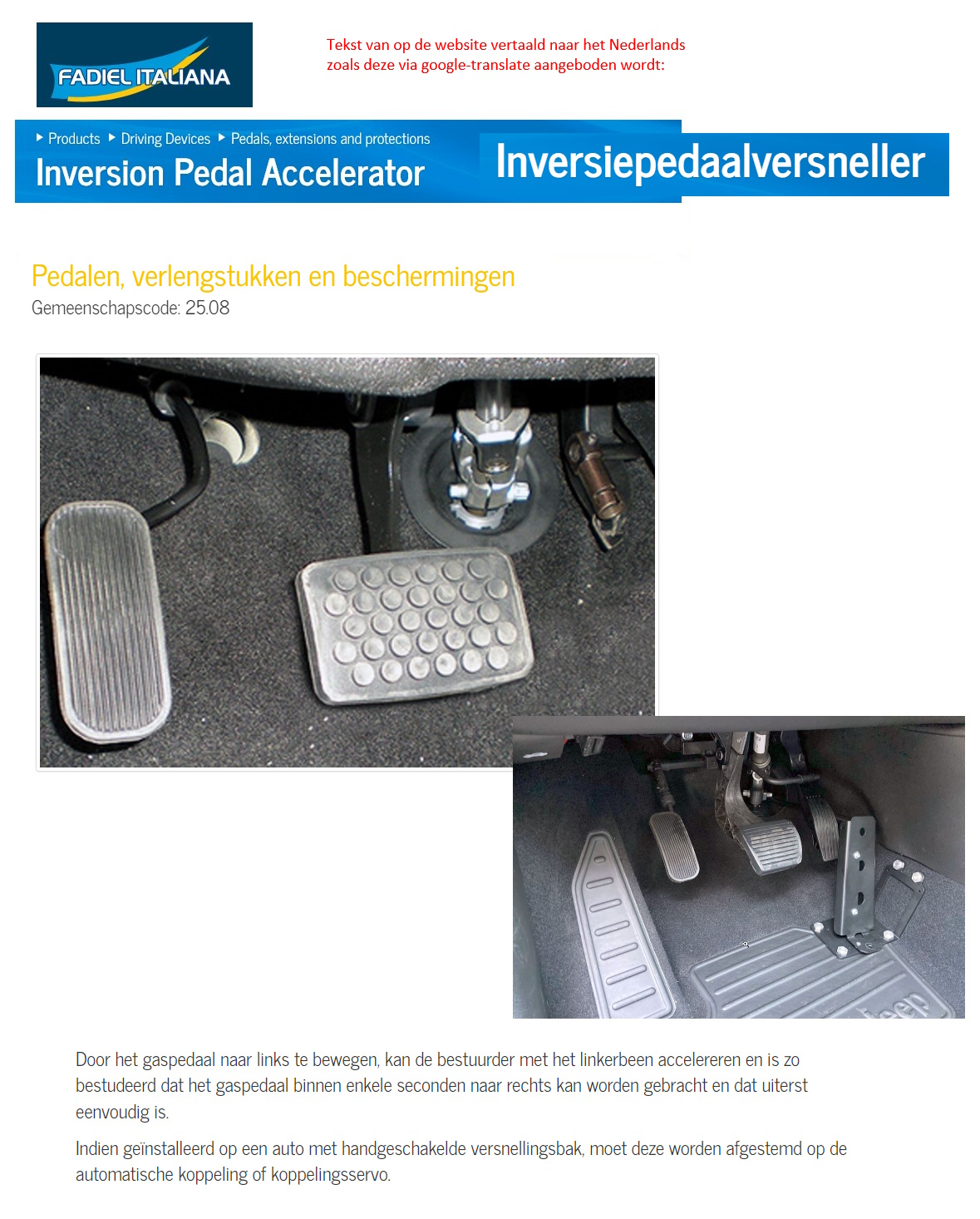 FADIEL ITALIANA

Tekst van op de website vertaald naar het Nederlands zoals deze via google-translate aangeboden wordt:

▸ Products ▸ Driving Devices ▸ Pedals, extensions and protections

Inversion Pedal Accelerator

Inversiepedaalversneller

Pedalen, verlengstukken en beschermingen

Gemeenschapscode: 25.08

Jeep

Door het gaspedaal naar links te bewegen, kan de bestuurder met het linkerbeen accelereren en is zo bestudeerd dat het gaspedaal binnen enkele seconden naar rechts kan worden gebracht en dat uiterst eenvoudig is.

Indien geïnstalleerd op een auto met handgeschakelde versnellingsbak, moet deze worden afgestemd op de automatische koppeling of koppelingsservo.