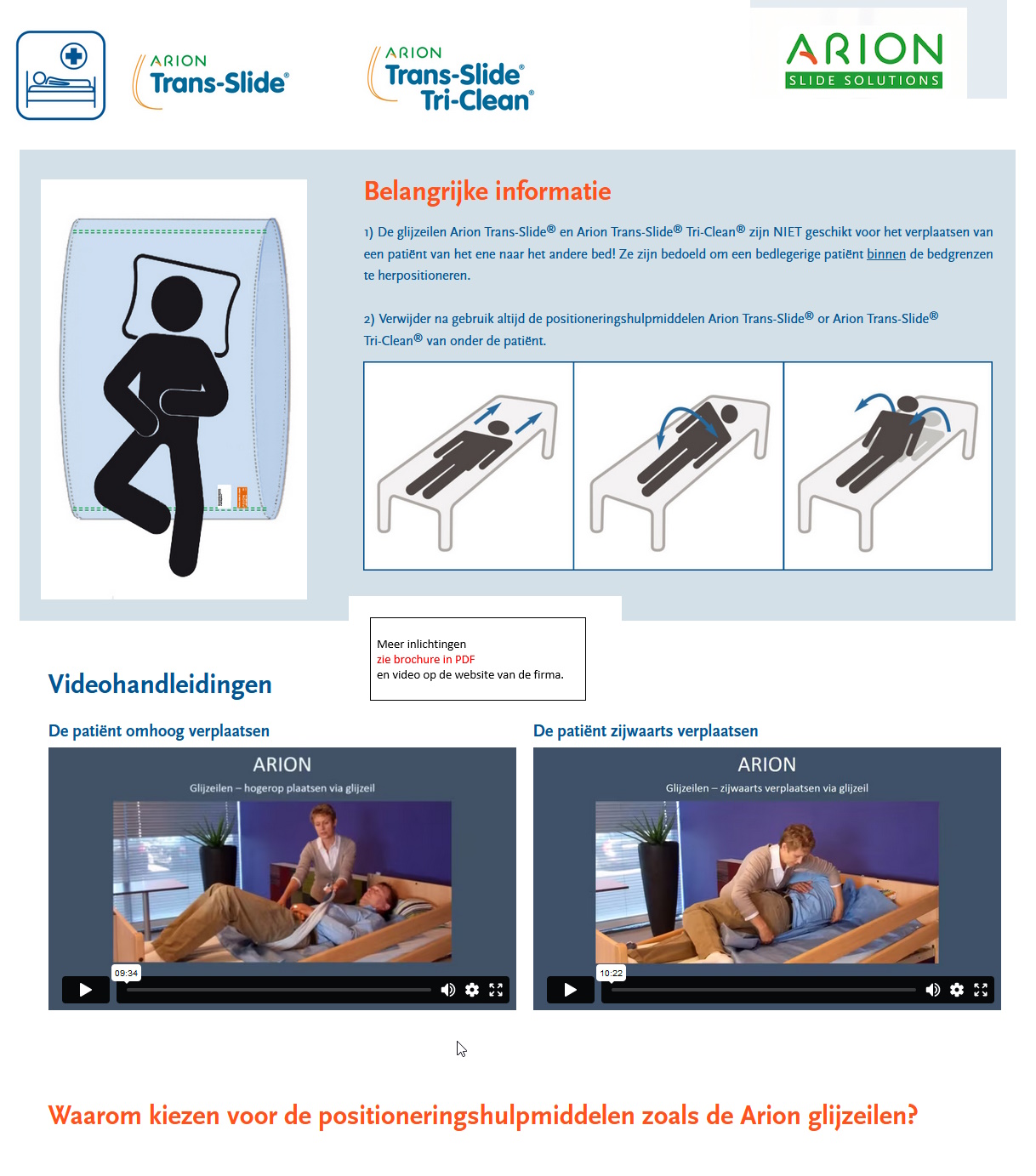 ARION
Trans-Slide®

ARION
Trans-Slide®
Tri-Clean®

ARION
SLIDE SOLUTIONS

Belangrijke informatie

1) De glijzeilen Arion Trans-Slide® en Arion Trans-Slide® Tri-Clean® zijn NIET geschikt voor het verplaatsen van een patiënt van het ene naar het andere bed! Ze zijn bedoeld om een bedlegerige patiënt binnen de bedgrenzen te herpositioneren.

2) Verwijder na gebruik altijd de positioneringshulpmiddelen Arion Trans-Slide® or Arion Trans-Slide® Tri-Clean® van onder de patiënt.

Meer inlichtingen
zie brochure in PDF
en video op de website van de firma.

Videohandleidingen

De patiënt omhoog verplaatsen

ARION
Glijzeilen – hogerop plaatsen via glijzeil
09:34

De patiënt zijwaarts verplaatsen

ARION
Glijzeilen – zijwaarts verplaatsen via glijzeil
10:22

Waarom kiezen voor de positioneringshulpmiddelen zoals de Arion glijzeilen?