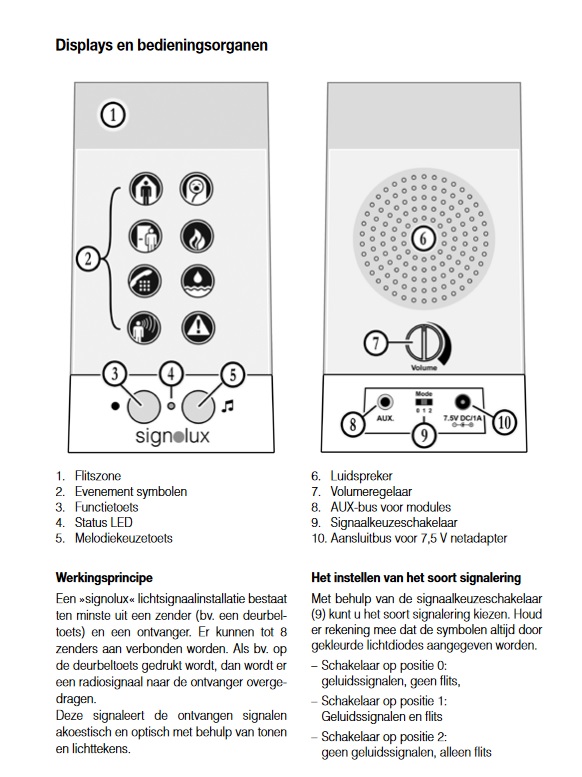 Displays en bedieningsorganen

1

2

3

4

5

signolux

6

7

Volume

8

AUX.

Mode

0 1 2

9

7.5V DC/1A

10

1. Flitszone
2. Evenement symbolen
3. Functietoets
4. Status LED
5. Melodiekeuzetoets

6. Luidspreker
7. Volumeregelaar
8. AUX-bus voor modules
9. Signaalkeuzeschakelaar
10. Aansluitbus voor 7,5 V netadapter

Werkingsprincipe

Een »signolux« lichtsignaalinstallatie bestaat ten minste uit een zender (bv. een deurbeltoets) en een ontvanger. Er kunnen tot 8 zenders aan verbonden worden. Als bv. op de deurbeltoets gedrukt wordt, dan wordt er een radiosignaal naar de ontvanger overgedragen.
Deze signaleert de ontvangen signalen akoestisch en optisch met behulp van tonen en lichttekens.

Het instellen van het soort signalering

Met behulp van de signaalkeuzeschakelaar (9) kunt u het soort signalering kiezen. Houd er rekening mee dat de symbolen altijd door gekleurde lichtdiodes aangegeven worden.

– Schakelaar op positie 0: geluidssignalen, geen flits,

– Schakelaar op positie 1: Geluidssignalen en flits

– Schakelaar op positie 2: geen geluidssignalen, alleen flits