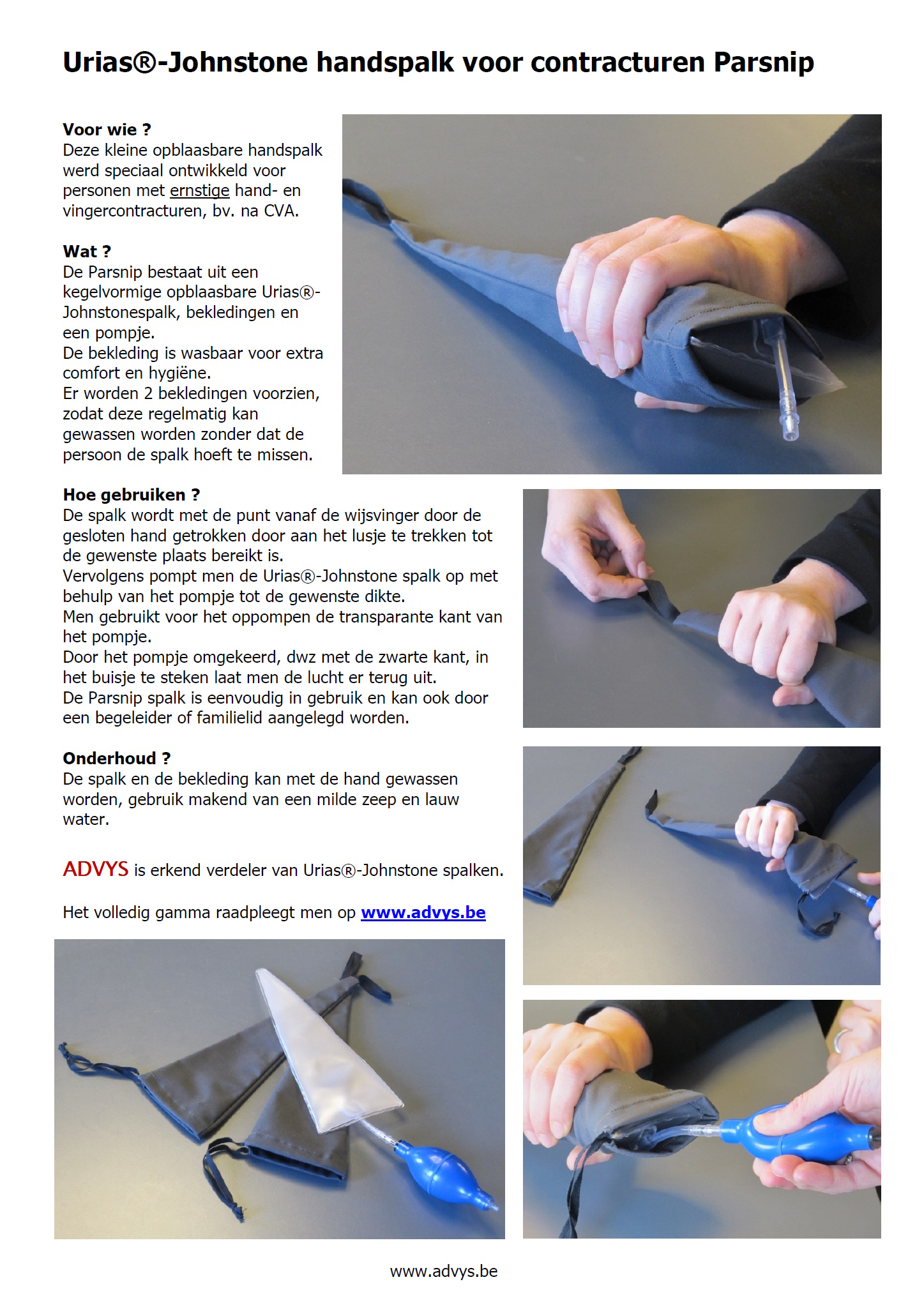 Urias®-Johnstone handspalk voor contracturen Parsnip

Voor wie ?
Deze kleine opblaasbare handspalk werd speciaal ontwikkeld voor personen met ernstige hand- en vingercontracturen, bv. na CVA.

Wat ?
De Parsnip bestaat uit een kegelvormige opblaasbare Urias®-Johnstonespalk, bekledingen en een pompje.
De bekleding is wasbaar voor extra comfort en hygiëne.
Er worden 2 bekledingen voorzien, zodat deze regelmatig kan gewassen worden zonder dat de persoon de spalk hoeft te missen.

Hoe gebruiken ?
De spalk wordt met de punt vanaf de wijsvinger door de gesloten hand getrokken door aan het lusje te trekken tot de gewenste plaats bereikt is.
Vervolgens pompt men de Urias®-Johnstone spalk op met behulp van het pompje tot de gewenste dikte.
Men gebruikt voor het oppompen de transparante kant van het pompje.
Door het pompje omgekeerd, dwz met de zwarte kant, in het buisje te steken laat men de lucht er terug uit.
De Parsnip spalk is eenvoudig in gebruik en kan ook door een begeleider of familielid aangelegd worden.

Onderhoud ?
De spalk en de bekleding kan met de hand gewassen worden, gebruik makend van een milde zeep en lauw water.

ADVYS is erkend verdeler van Urias®-Johnstone spalken.

Het volledig gamma raadpleegt men op www.advys.be

www.advys.be