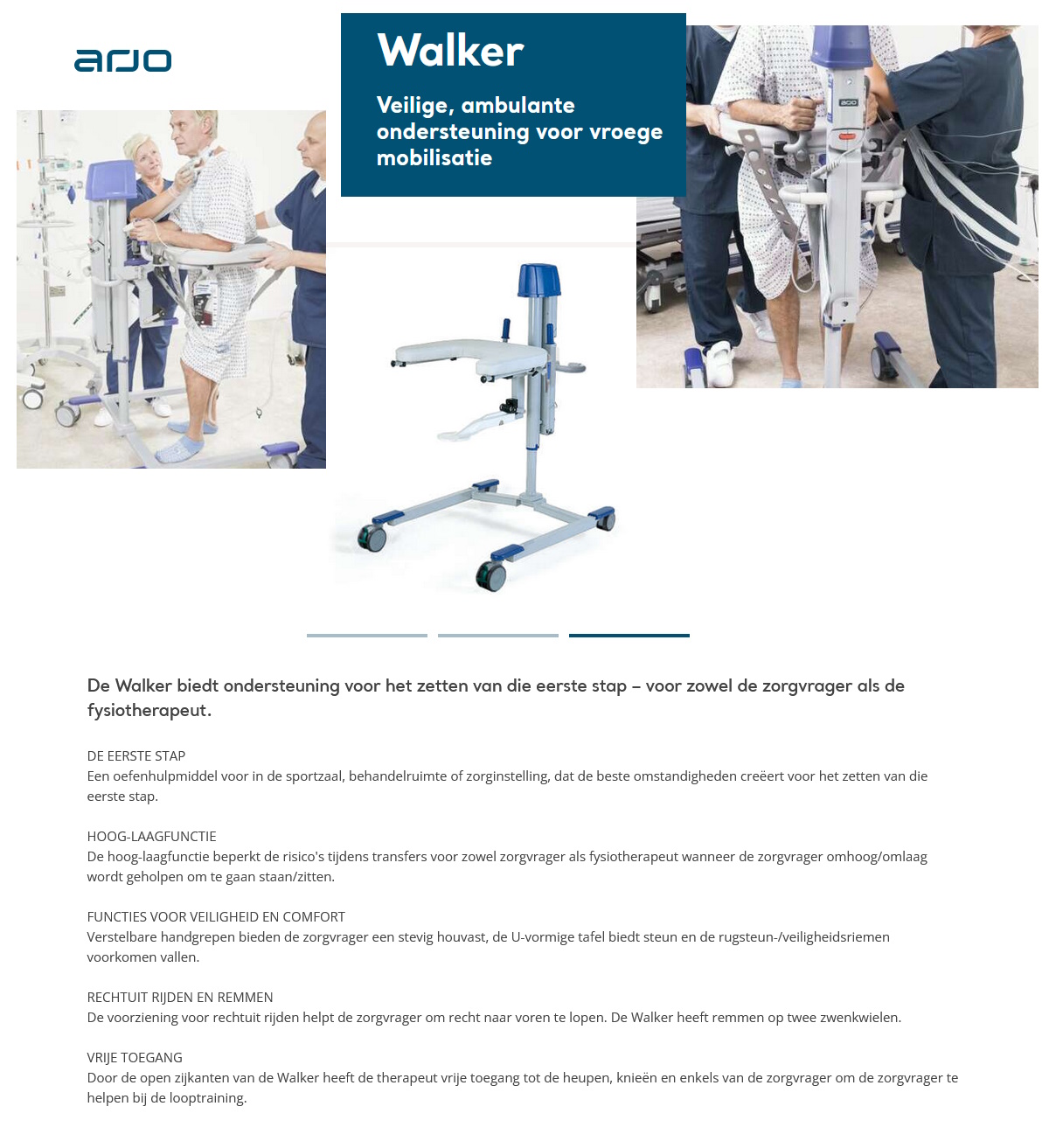 arjo

Walker

Veilige, ambulante ondersteuning voor vroege mobilisatie

De Walker biedt ondersteuning voor het zetten van die eerste stap – voor zowel de zorgvrager als de fysiotherapeut.

DE EERSTE STAP
Een oefenhulpmiddel voor in de sportzaal, behandelruimte of zorginstelling, dat de beste omstandigheden creëert voor het zetten van die eerste stap.

HOOG-LAAGFUNCTIE
De hoog-laagfunctie beperkt de risico's tijdens transfers voor zowel zorgvrager als fysiotherapeut wanneer de zorgvrager omhoog/omlaag wordt geholpen om te gaan staan/zitten.

FUNCTIES VOOR VEILIGHEID EN COMFORT
Verstelbare handgrepen bieden de zorgvrager een stevig houvast, de U-vormige tafel biedt steun en de rugsteun-/veiligheidsriemen voorkomen vallen.

RECHTUIT RIJDEN EN REMMEN
De voorziening voor rechtuit rijden helpt de zorgvrager om recht naar voren te lopen. De Walker heeft remmen op twee zwenkwielen.

VRIJE TOEGANG
Door de open zijkanten van de Walker heeft de therapeut vrije toegang tot de heupen, knieën en enkels van de zorgvrager om de zorgvrager te helpen bij de looptraining.