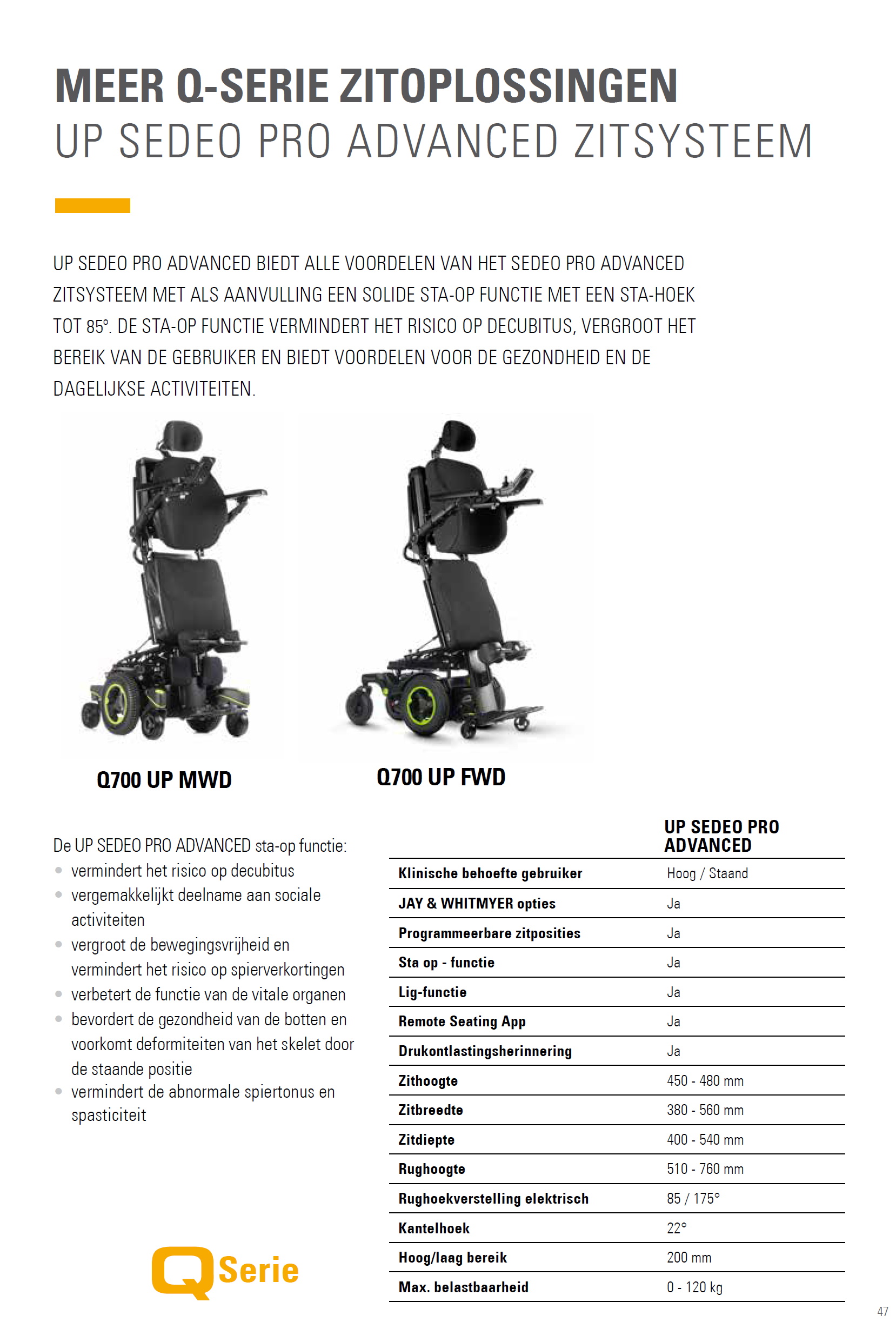 MEER Q-SERIE ZITOPLOSSINGEN
UP SEDEO PRO ADVANCED ZITSYSTEEM

UP SEDEO PRO ADVANCED BIEDT ALLE VOORDELEN VAN HET SEDEO PRO ADVANCED ZITSYSTEEM MET ALS AANVULLING EEN SOLIDE STA-OP FUNCTIE MET EEN STA-HOEK TOT 85°. DE STA-OP FUNCTIE VERMINDERT HET RISICO OP DECUBITUS, VERGROOT HET BEREIK VAN DE GEBRUIKER EN BIEDT VOORDELEN VOOR DE GEZONDHEID EN DE DAGELIJKSE ACTIVITEITEN.

Q700 UP MWD

Q700 UP FWD

De UP SEDEO PRO ADVANCED sta-op functie:
• vermindert het risico op decubitus
• vergemakkelijkt deelname aan sociale activiteiten
• vergroot de bewegingsvrijheid en vermindert het risico op spierverkortingen
• verbetert de functie van de vitale organen
• bevordert de gezondheid van de botten en voorkomt deformiteiten van het skelet door de staande positie
• vermindert de abnormale spiertonus en spasticiteit

| | UP SEDEO PRO ADVANCED |
|---|---|
| Klinische behoefte gebruiker | Hoog / Staand |
| JAY & WHITMYER opties | Ja |
| Programmeerbare zitposities | Ja |
| Sta op - functie | Ja |
| Lig-functie | Ja |
| Remote Seating App | Ja |
| Drukontlastingsherinnering | Ja |
| Zithoogte | 450 - 480 mm |
| Zitbreedte | 380 - 560 mm |
| Zitdiepte | 400 - 540 mm |
| Rughoogte | 510 - 760 mm |
| Rughoekverstelling elektrisch | 85 / 175° |
| Kantelhoek | 22° |
| Hoog/laag bereik | 200 mm |
| Max. belastbaarheid | 0 - 120 kg |

Q Serie

47