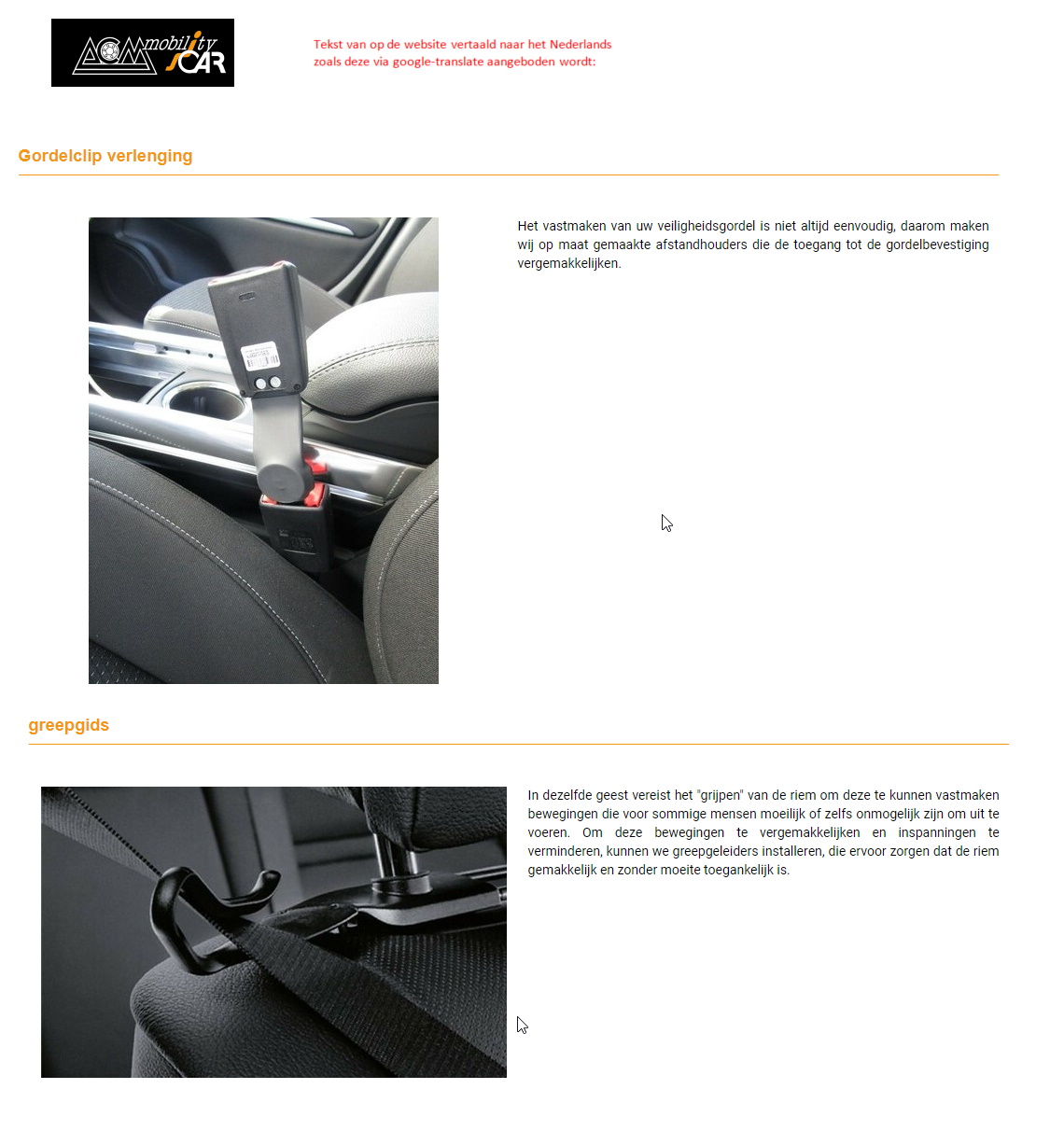 ACM mobility CAR

Tekst van op de website vertaald naar het Nederlands zoals deze via google-translate aangeboden wordt:

Gordelclip verlenging

Het vastmaken van uw veiligheidsgordel is niet altijd eenvoudig, daarom maken wij op maat gemaakte afstandhouders die de toegang tot de gordelbevestiging vergemakkelijken.

greepgids

In dezelfde geest vereist het "grijpen" van de riem om deze te kunnen vastmaken bewegingen die voor sommige mensen moeilijk of zelfs onmogelijk zijn om uit te voeren. Om deze bewegingen te vergemakkelijken en inspanningen te verminderen, kunnen we greepgeleiders installeren, die ervoor zorgen dat de riem gemakkelijk en zonder moeite toegankelijk is.