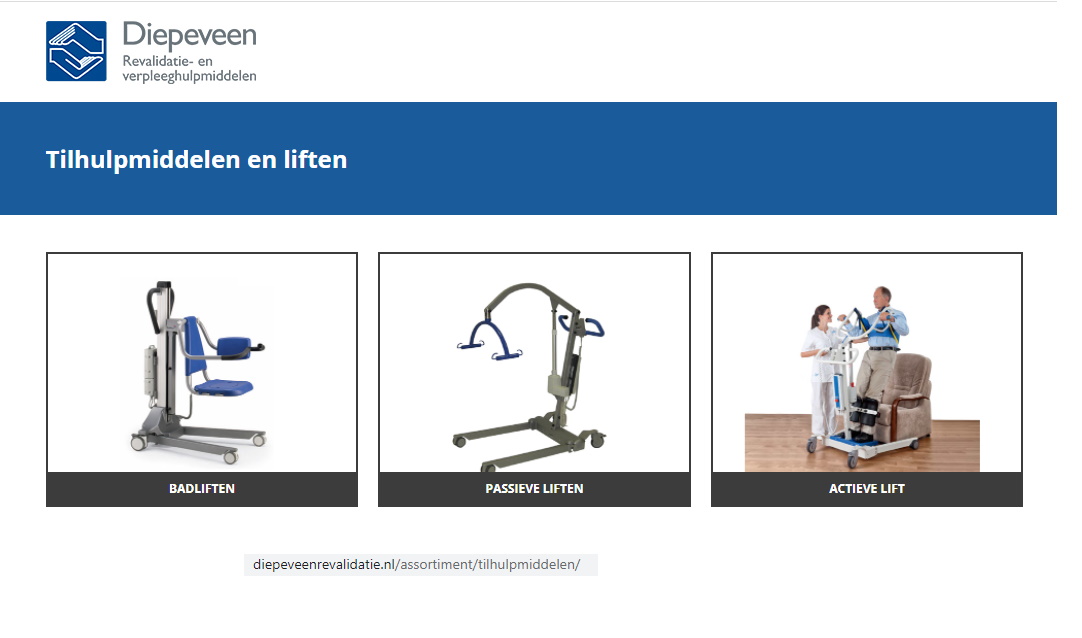 Diepeveen
Revalidatie- en verpleeghulpmiddelen

Tilhulpmiddelen en liften

BADLIFTEN

PASSIEVE LIFTEN

ACTIEVE LIFT

diepeveenrevalidatie.nl/assortiment/tilhulpmiddelen/