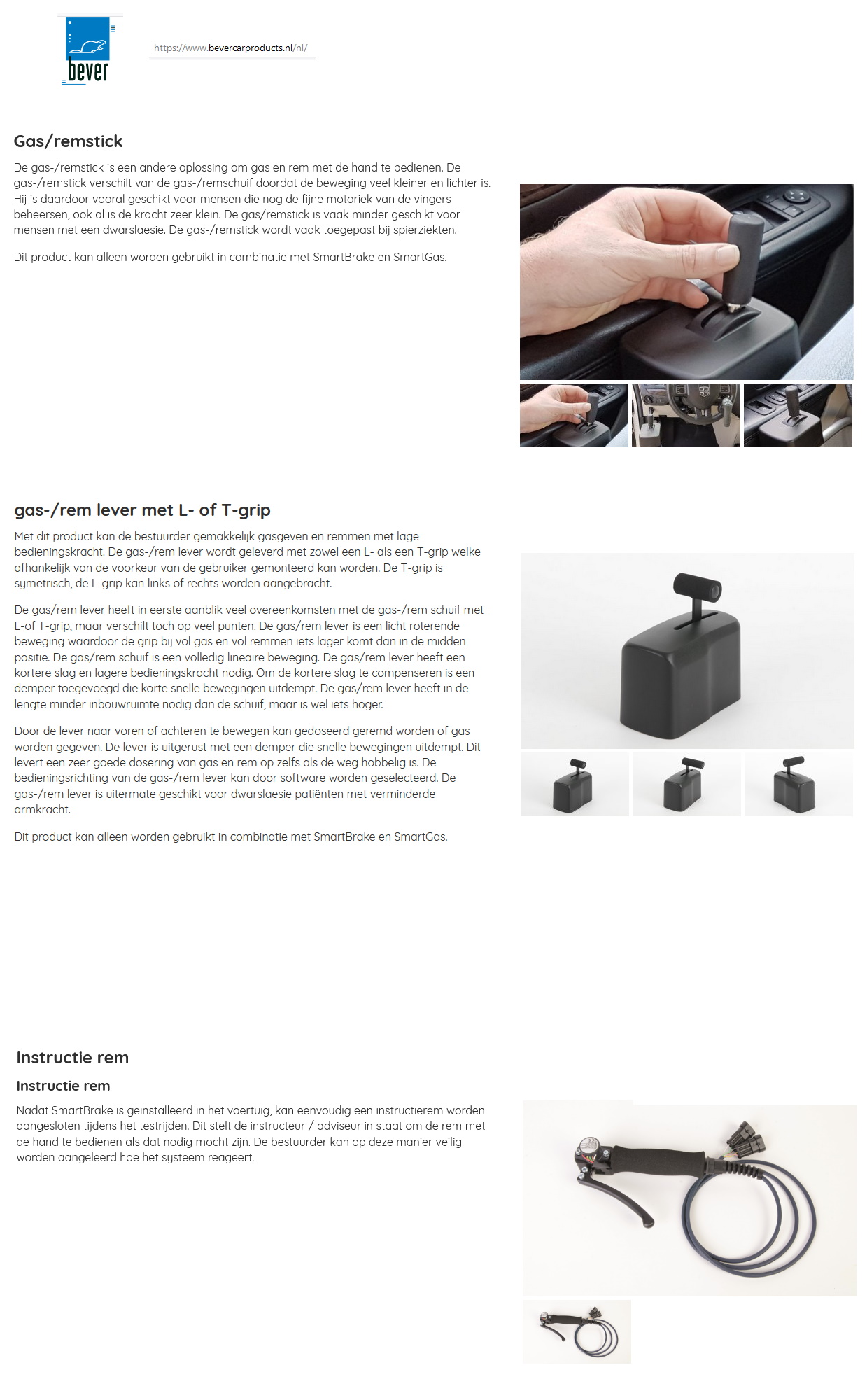 bever

https://www.bevercarproducts.nl/nl/

Gas/remstick

De gas-/remstick is een andere oplossing om gas en rem met de hand te bedienen. De gas-/remstick verschilt van de gas-/remschuif doordat de beweging veel kleiner en lichter is. Hij is daardoor vooral geschikt voor mensen die nog de fijne motoriek van de vingers beheersen, ook al is de kracht zeer klein. De gas/remstick is vaak minder geschikt voor mensen met een dwarslaesie. De gas-/remstick wordt vaak toegepast bij spierziekten.

Dit product kan alleen worden gebruikt in combinatie met SmartBrake en SmartGas.

gas-/rem lever met L- of T-grip

Met dit product kan de bestuurder gemakkelijk gasgeven en remmen met lage bedieningskracht. De gas-/rem lever wordt geleverd met zowel een L- als een T-grip welke afhankelijk van de voorkeur van de gebruiker gemonteerd kan worden. De T-grip is symetrisch, de L-grip kan links of rechts worden aangebracht.

De gas/rem lever heeft in eerste aanblik veel overeenkomsten met de gas-/rem schuif met L-of T-grip, maar verschilt toch op veel punten. De gas/rem lever is een licht roterende beweging waardoor de grip bij vol gas en vol remmen iets lager komt dan in de midden positie. De gas/rem schuif is een volledig lineaire beweging. De gas/rem lever heeft een kortere slag en lagere bedieningskracht nodig. Om de kortere slag te compenseren is een demper toegevoegd die korte snelle bewegingen uitdempt. De gas/rem lever heeft in de lengte minder inbouwruimte nodig dan de schuif, maar is wel iets hoger.

Door de lever naar voren of achteren te bewegen kan gedoseerd geremd worden of gas worden gegeven. De lever is uitgerust met een demper die snelle bewegingen uitdempt. Dit levert een zeer goede dosering van gas en rem op zelfs als de weg hobbelig is. De bedieningsrichting van de gas-/rem lever kan door software worden geselecteerd. De gas-/rem lever is uitermate geschikt voor dwarslaesie patiënten met verminderde armkracht.

Dit product kan alleen worden gebruikt in combinatie met SmartBrake en SmartGas.

Instructie rem

Instructie rem

Nadat SmartBrake is geïnstalleerd in het voertuig, kan eenvoudig een instructierem worden aangesloten tijdens het testrijden. Dit stelt de instructeur / adviseur in staat om de rem met de hand te bedienen als dat nodig mocht zijn. De bestuurder kan op deze manier veilig worden aangeleerd hoe het systeem reageert.