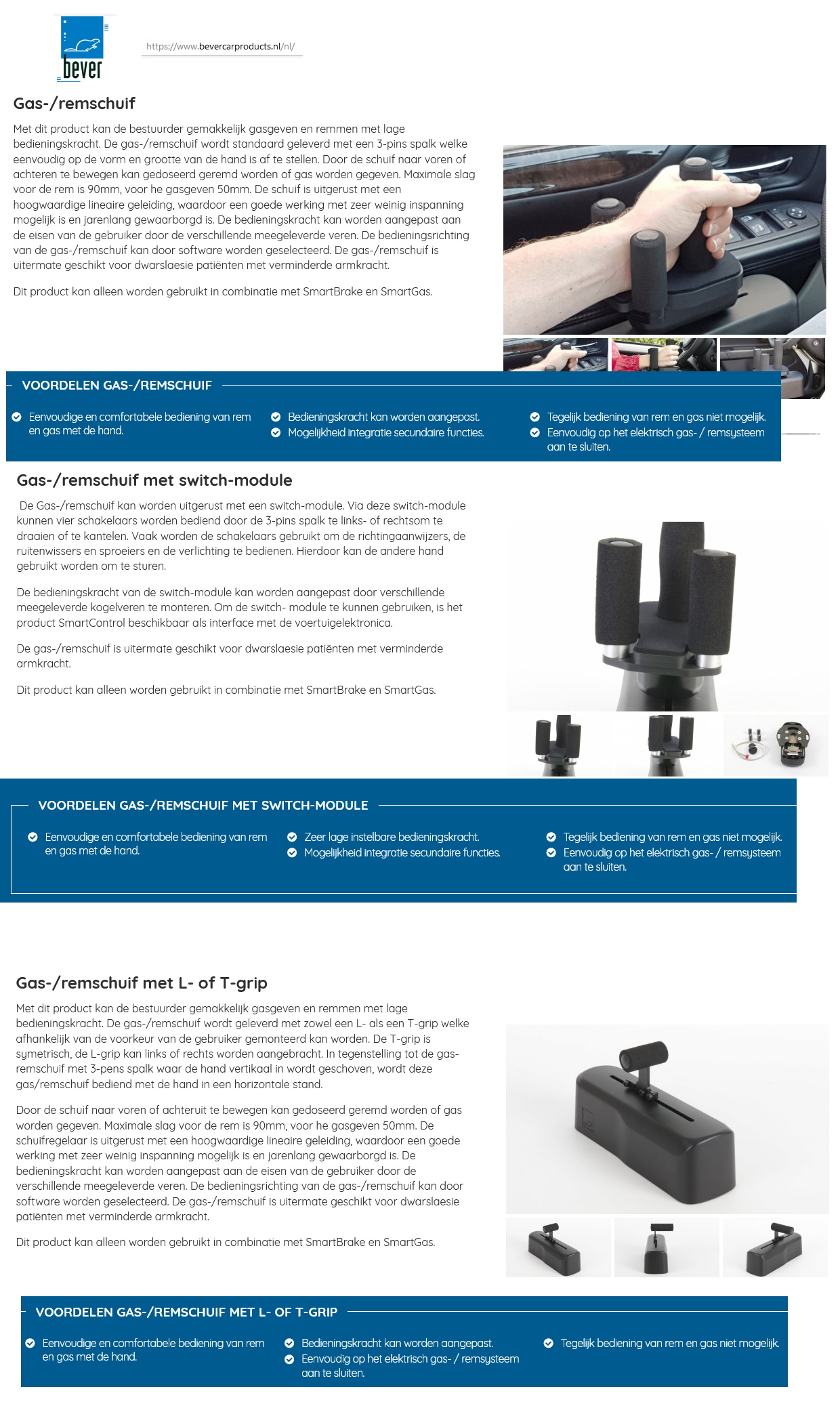 bever

https://www.bevercarproducts.nl/nl/

Gas-/remschuif

Met dit product kan de bestuurder gemakkelijk gasgeven en remmen met lage bedieningskracht. De gas-/remschuif wordt standaard geleverd met een 3-pins spalk welke eenvoudig op de vorm en grootte van de hand is af te stellen. Door de schuif naar voren of achteren te bewegen kan gedoseerd geremd worden of gas worden gegeven. Maximale slag voor de rem is 90mm, voor he gasgeven 50mm. De schuif is uitgerust met een hoogwaardige lineaire geleiding, waardoor een goede werking met zeer weinig inspanning mogelijk is en jarenlang gewaarborgd is. De bedieningskracht kan worden aangepast aan de eisen van de gebruiker door de verschillende meegeleverde veren. De bedieningsrichting van de gas-/remschuif kan door software worden geselecteerd. De gas-/remschuif is uitermate geschikt voor dwarslaesie patiënten met verminderde armkracht.

Dit product kan alleen worden gebruikt in combinatie met SmartBrake en SmartGas.

VOORDELEN GAS-/REMSCHUIF

Eenvoudige en comfortabele bediening van rem en gas met de hand.

Bedieningskracht kan worden aangepast.
Mogelijkheid integratie secundaire functies.

Tegelijk bediening van rem en gas niet mogelijk.
Eenvoudig op het elektrisch gas- / remsysteem aan te sluiten.

Gas-/remschuif met switch-module

De Gas-/remschuif kan worden uitgerust met een switch-module. Via deze switch-module kunnen vier schakelaars worden bediend door de 3-pins spalk te links- of rechtsom te draaien of te kantelen. Vaak worden de schakelaars gebruikt om de richtingaanwijzers, de ruitenwissers en sproeiers en de verlichting te bedienen. Hierdoor kan de andere hand gebruikt worden om te sturen.

De bedieningskracht van de switch-module kan worden aangepast door verschillende meegeleverde kogelveren te monteren. Om de switch- module te kunnen gebruiken, is het product SmartControl beschikbaar als interface met de voertuigelektronica.

De gas-/remschuif is uitermate geschikt voor dwarslaesie patiënten met verminderde armkracht.

Dit product kan alleen worden gebruikt in combinatie met SmartBrake en SmartGas.

VOORDELEN GAS-/REMSCHUIF MET SWITCH-MODULE

Eenvoudige en comfortabele bediening van rem en gas met de hand.

Zeer lage instelbare bedieningskracht.
Mogelijkheid integratie secundaire functies.

Tegelijk bediening van rem en gas niet mogelijk.
Eenvoudig op het elektrisch gas- / remsysteem aan te sluiten.

Gas-/remschuif met L- of T-grip

Met dit product kan de bestuurder gemakkelijk gasgeven en remmen met lage bedieningskracht. De gas-/remschuif wordt geleverd met zowel een L- als een T-grip welke afhankelijk van de voorkeur van de gebruiker gemonteerd kan worden. De T-grip is symetrisch, de L-grip kan links of rechts worden aangebracht. In tegenstelling tot de gas-remschuif met 3-pens spalk waar de hand vertikaal in wordt geschoven, wordt deze gas/remschuif bediend met de hand in een horizontale stand.

Door de schuif naar voren of achteruit te bewegen kan gedoseerd geremd worden of gas worden gegeven. Maximale slag voor de rem is 90mm, voor he gasgeven 50mm. De schuifregelaar is uitgerust met een hoogwaardige lineaire geleiding, waardoor een goede werking met zeer weinig inspanning mogelijk is en jarenlang gewaarborgd is. De bedieningskracht kan worden aangepast aan de eisen van de gebruiker door de verschillende meegeleverde veren. De bedieningsrichting van de gas-/remschuif kan door software worden geselecteerd. De gas-/remschuif is uitermate geschikt voor dwarslaesie patiënten met verminderde armkracht.

Dit product kan alleen worden gebruikt in combinatie met SmartBrake en SmartGas.

VOORDELEN GAS-/REMSCHUIF MET L- OF T-GRIP

Eenvoudige en comfortabele bediening van rem en gas met de hand.

Bedieningskracht kan worden aangepast.
Eenvoudig op het elektrisch gas- / remsysteem aan te sluiten.

Tegelijk bediening van rem en gas niet mogelijk.