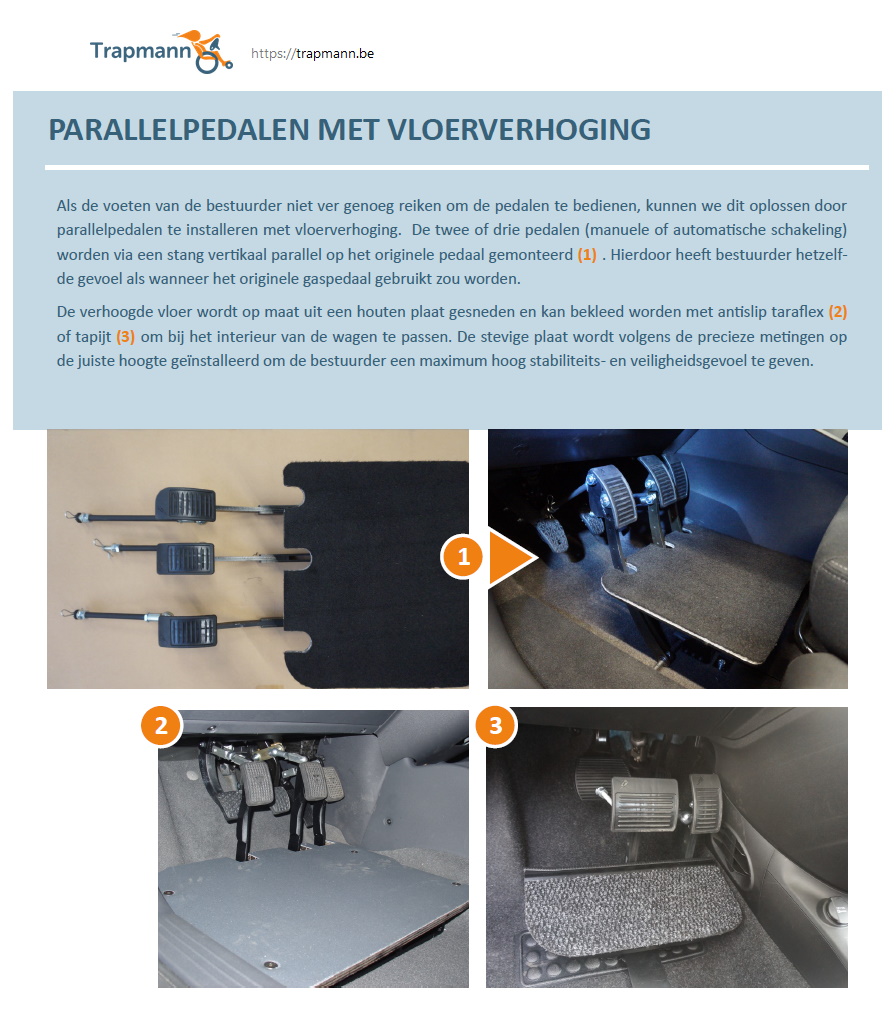 Trapmann

https://trapmann.be

PARALLELPEDALEN MET VLOERVERHOGING

Als de voeten van de bestuurder niet ver genoeg reiken om de pedalen te bedienen, kunnen we dit oplossen door parallelpedalen te installeren met vloerverhoging. De twee of drie pedalen (manuele of automatische schakeling) worden via een stang vertikaal parallel op het originele pedaal gemonteerd (1) . Hierdoor heeft bestuurder hetzelfde gevoel als wanneer het originele gaspedaal gebruikt zou worden.

De verhoogde vloer wordt op maat uit een houten plaat gesneden en kan bekleed worden met antislip taraflex (2) of tapijt (3) om bij het interieur van de wagen te passen. De stevige plaat wordt volgens de precieze metingen op de juiste hoogte geïnstalleerd om de bestuurder een maximum hoog stabiliteits- en veiligheidsgevoel te geven.

1

2

3