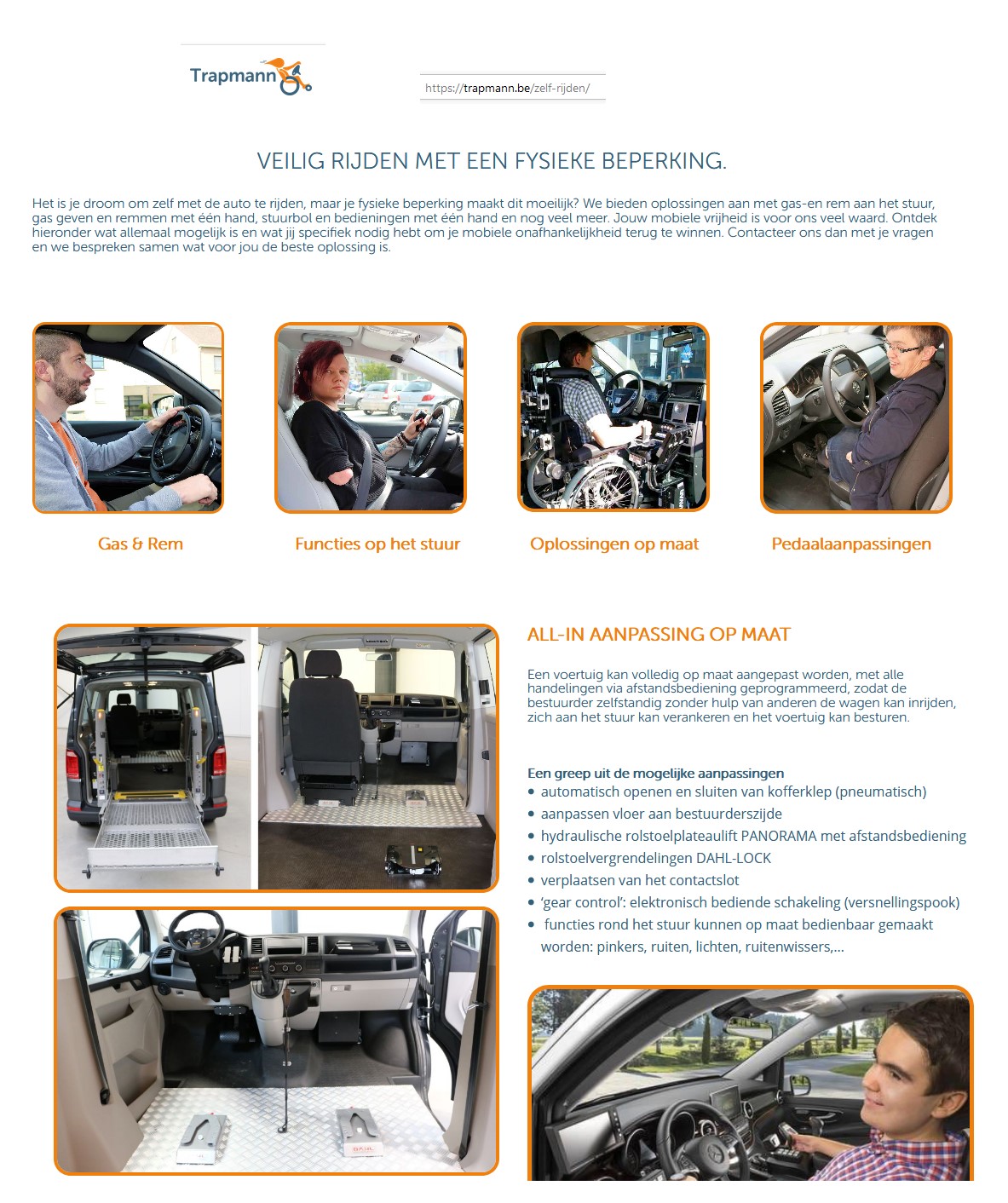 Trapmann

https://trapmann.be/zelf-rijden/

VEILIG RIJDEN MET EEN FYSIEKE BEPERKING.

Het is je droom om zelf met de auto te rijden, maar je fysieke beperking maakt dit moeilijk? We bieden oplossingen aan met gas-en rem aan het stuur, gas geven en remmen met één hand, stuurbol en bedieningen met één hand en nog veel meer. Jouw mobiele vrijheid is voor ons veel waard. Ontdek hieronder wat allemaal mogelijk is en wat jij specifiek nodig hebt om je mobiele onafhankelijkheid terug te winnen. Contacteer ons dan met je vragen en we bespreken samen wat voor jou de beste oplossing is.

Gas & Rem

Functies op het stuur

Oplossingen op maat

Pedaalaanpassingen

ALL-IN AANPASSING OP MAAT

Een voertuig kan volledig op maat aangepast worden, met alle handelingen via afstandsbediening geprogrammeerd, zodat de bestuurder zelfstandig zonder hulp van anderen de wagen kan inrijden, zich aan het stuur kan verankeren en het voertuig kan besturen.

Een greep uit de mogelijke aanpassingen
• automatisch openen en sluiten van kofferklep (pneumatisch)
• aanpassen vloer aan bestuurderszijde
• hydraulische rolstoelplateaulift PANORAMA met afstandsbediening
• rolstoelvergrendelingen DAHL-LOCK
• verplaatsen van het contactslot
• 'gear control': elektronisch bediende schakeling (versnellingspook)
• functies rond het stuur kunnen op maat bedienbaar gemaakt worden: pinkers, ruiten, lichten, ruitenwissers,...

DAHL