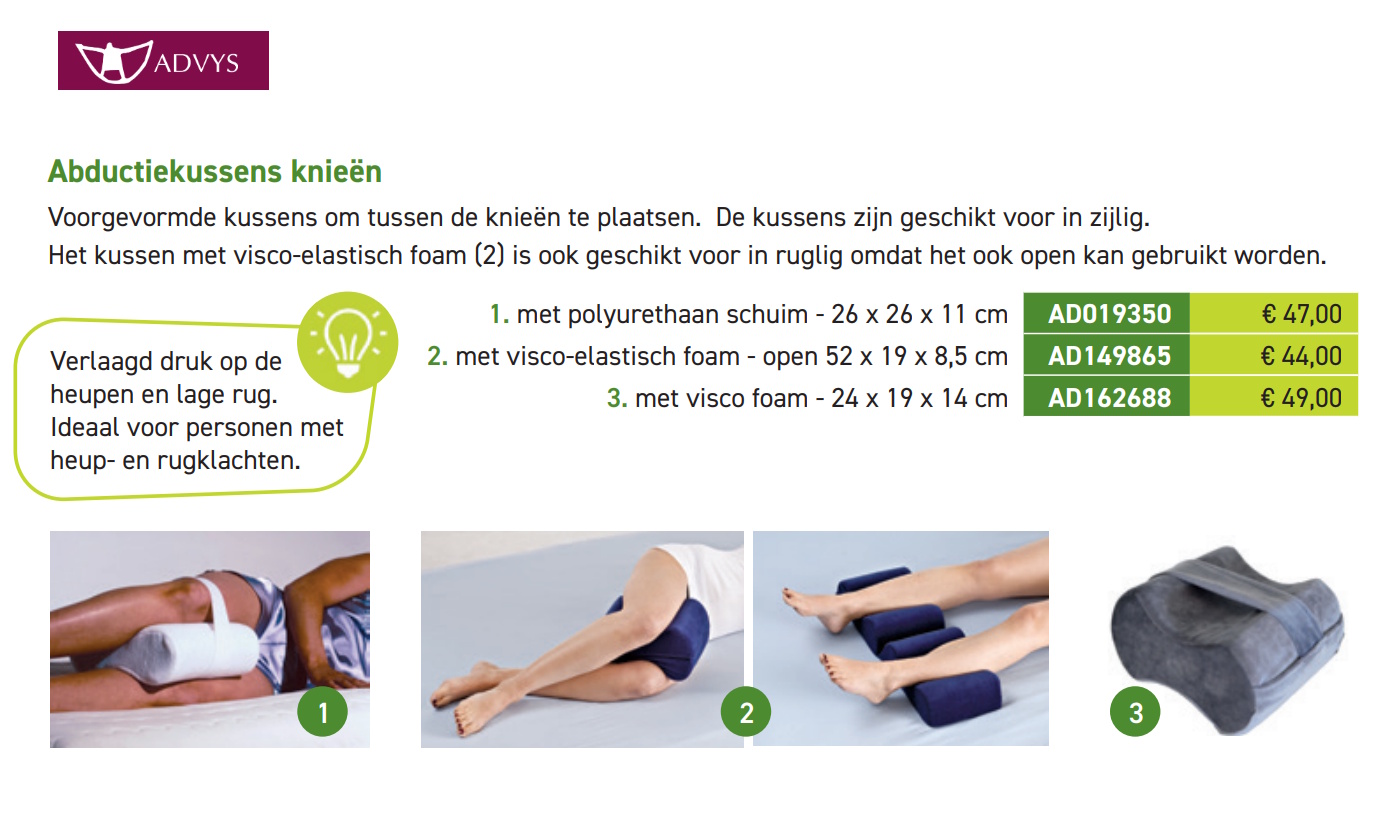 ADVYS

Abductiekussens knieën

Voorgevormde kussens om tussen de knieën te plaatsen. De kussens zijn geschikt voor in zijlig.
Het kussen met visco-elastisch foam (2) is ook geschikt voor in ruglig omdat het ook open kan gebruikt worden.

Verlaagd druk op de heupen en lage rug. Ideaal voor personen met heup- en rugklachten.

| | | |
|---|---|---|
| 1. met polyurethaan schuim - 26 x 26 x 11 cm | AD019350 | € 47,00 |
| 2. met visco-elastisch foam - open 52 x 19 x 8,5 cm | AD149865 | € 44,00 |
| 3. met visco foam - 24 x 19 x 14 cm | AD162688 | € 49,00 |

1

2

3