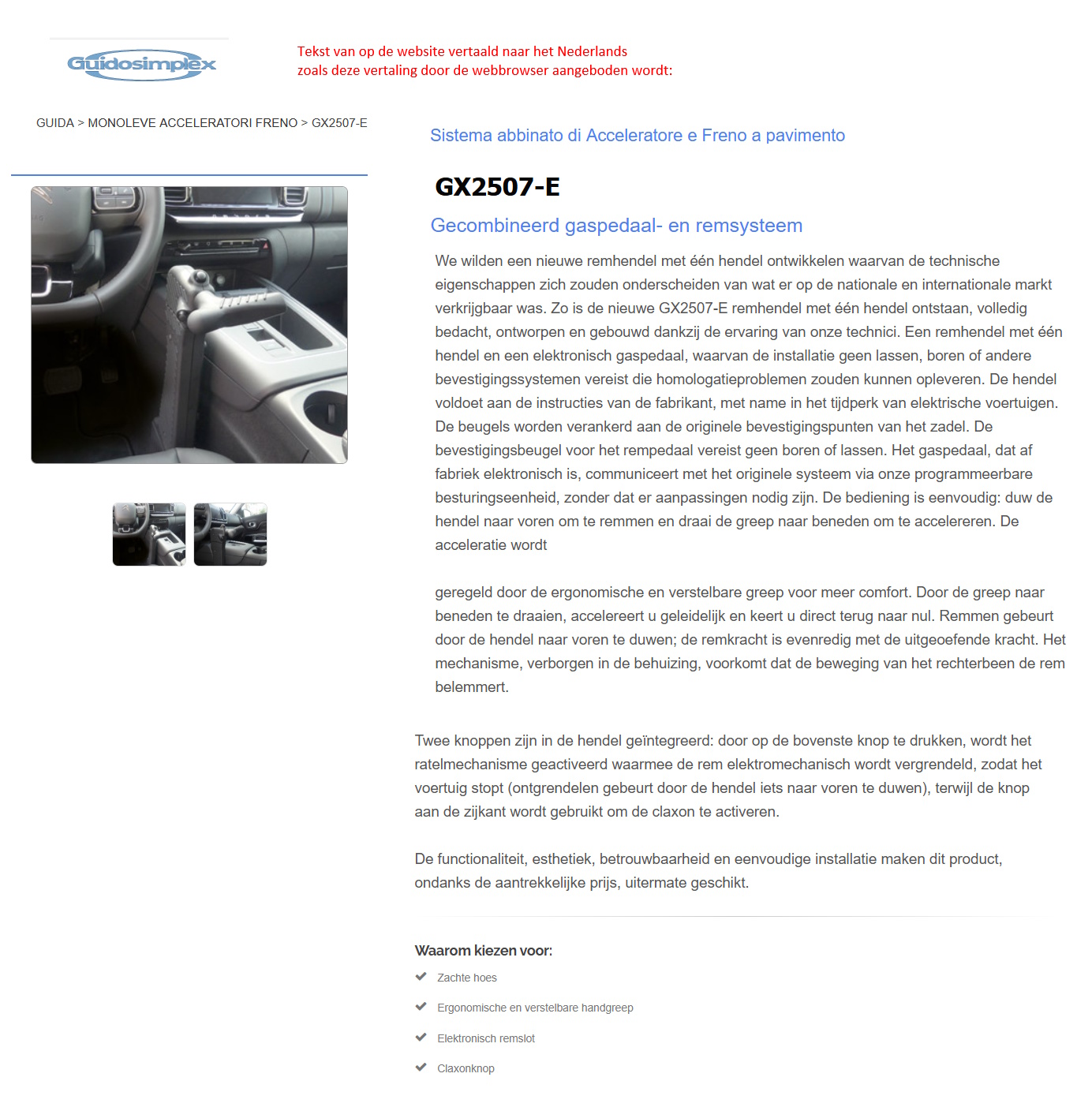 Guidosimplex

Tekst van op de website vertaald naar het Nederlands zoals deze vertaling door de webbrowser aangeboden wordt:

GUIDA > MONOLEVE ACCELERATORI FRENO > GX2507-E

Sistema abbinato di Acceleratore e Freno a pavimento

GX2507-E

Gecombineerd gaspedaal- en remsysteem

We wilden een nieuwe remhendel met één hendel ontwikkelen waarvan de technische eigenschappen zich zouden onderscheiden van wat er op de nationale en internationale markt verkrijgbaar was. Zo is de nieuwe GX2507-E remhendel met één hendel ontstaan, volledig bedacht, ontworpen en gebouwd dankzij de ervaring van onze technici. Een remhendel met één hendel en een elektronisch gaspedaal, waarvan de installatie geen lassen, boren of andere bevestigingssystemen vereist die homologatieproblemen zouden kunnen opleveren. De hendel voldoet aan de instructies van de fabrikant, met name in het tijdperk van elektrische voertuigen. De beugels worden verankerd aan de originele bevestigingspunten van het zadel. De bevestigingsbeugel voor het rempedaal vereist geen boren of lassen. Het gaspedaal, dat af fabriek elektronisch is, communiceert met het originele systeem via onze programmeerbare besturingseenheid, zonder dat er aanpassingen nodig zijn. De bediening is eenvoudig: duw de hendel naar voren om te remmen en draai de greep naar beneden om te accelereren. De acceleratie wordt

geregeld door de ergonomische en verstelbare greep voor meer comfort. Door de greep naar beneden te draaien, accelereert u geleidelijk en keert u direct terug naar nul. Remmen gebeurt door de hendel naar voren te duwen; de remkracht is evenredig met de uitgeoefende kracht. Het mechanisme, verborgen in de behuizing, voorkomt dat de beweging van het rechterbeen de rem belemmert.

Twee knoppen zijn in de hendel geïntegreerd: door op de bovenste knop te drukken, wordt het ratelmechanisme geactiveerd waarmee de rem elektromechanisch wordt vergrendeld, zodat het voertuig stopt (ontgrendelen gebeurt door de hendel iets naar voren te duwen), terwijl de knop aan de zijkant wordt gebruikt om de claxon te activeren.

De functionaliteit, esthetiek, betrouwbaarheid en eenvoudige installatie maken dit product, ondanks de aantrekkelijke prijs, uitermate geschikt.

Waarom kiezen voor:

Zachte hoes

Ergonomische en verstelbare handgreep

Elektronisch remslot

Claxonknop