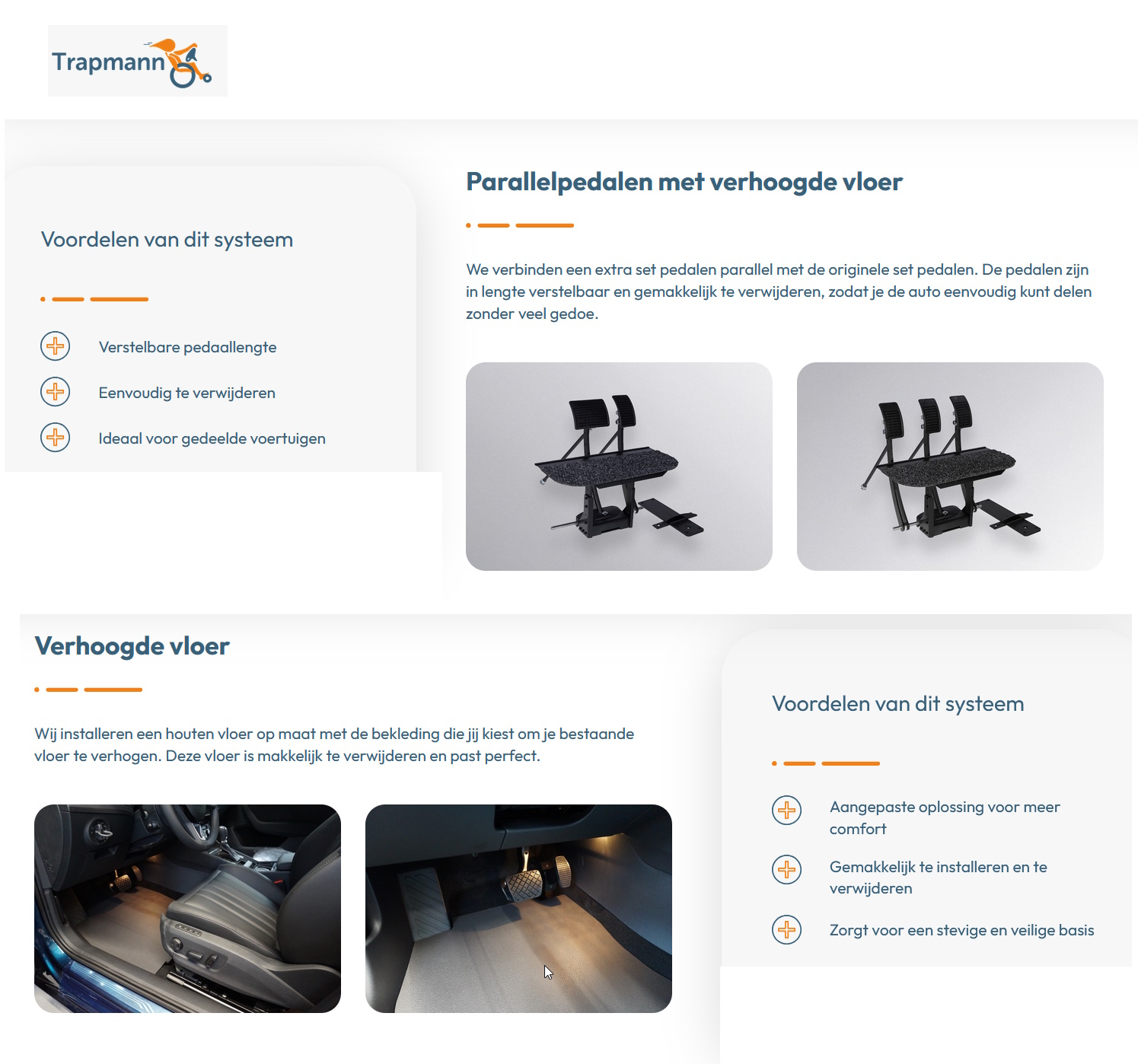 Trapmann

Voordelen van dit systeem

Verstelbare pedaallengte

Eenvoudig te verwijderen

Ideaal voor gedeelde voertuigen

Parallelpedalen met verhoogde vloer

We verbinden een extra set pedalen parallel met de originele set pedalen. De pedalen zijn in lengte verstelbaar en gemakkelijk te verwijderen, zodat je de auto eenvoudig kunt delen zonder veel gedoe.

Verhoogde vloer

Wij installeren een houten vloer op maat met de bekleding die jij kiest om je bestaande vloer te verhogen. Deze vloer is makkelijk te verwijderen en past perfect.

Voordelen van dit systeem

Aangepaste oplossing voor meer comfort

Gemakkelijk te installeren en te verwijderen

Zorgt voor een stevige en veilige basis