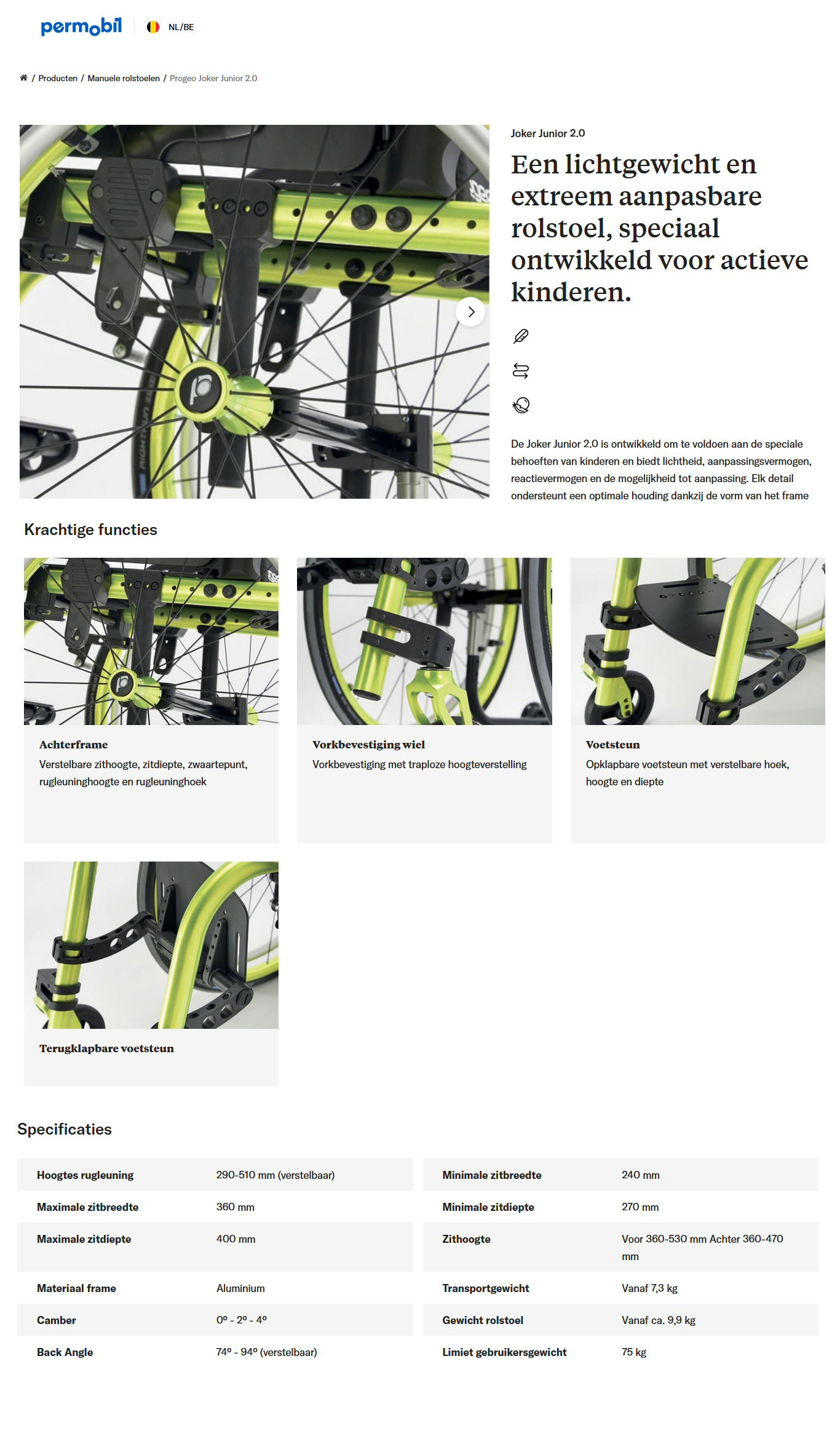 permobil NL/BE

/ Producten / Manuele rolstoelen / Progeo Joker Junior 2.0

Joker Junior 2.0

Een lichtgewicht en extreem aanpasbare rolstoel, speciaal ontwikkeld voor actieve kinderen.

De Joker Junior 2.0 is ontwikkeld om te voldoen aan de speciale behoeften van kinderen en biedt lichtheid, aanpassingsvermogen, reactievermogen en de mogelijkheid tot aanpassing. Elk detail ondersteunt een optimale houding dankzij de vorm van het frame

Krachtige functies

Achterframe
Verstelbare zithoogte, zitdiepte, zwaartepunt, rugleuninghoogte en rugleuninghoek

Vorkbevestiging wiel
Vorkbevestiging met traploze hoogteverstelling

Voetsteun
Opklapbare voetsteun met verstelbare hoek, hoogte en diepte

Terugklapbare voetsteun

Specificaties

| Hoogtes rugleuning | 290-510 mm (verstelbaar) |
|---|---|
| Maximale zitbreedte | 360 mm |
| Maximale zitdiepte | 400 mm |
| Materiaal frame | Aluminium |
| Camber | 0º - 2º - 4º |
| Back Angle | 74º - 94º (verstelbaar) |

| Minimale zitbreedte | 240 mm |
|---|---|
| Minimale zitdiepte | 270 mm |
| Zithoogte | Voor 360-530 mm Achter 360-470 mm |
| Transportgewicht | Vanaf 7,3 kg |
| Gewicht rolstoel | Vanaf ca. 9,9 kg |
| Limiet gebruikersgewicht | 75 kg |