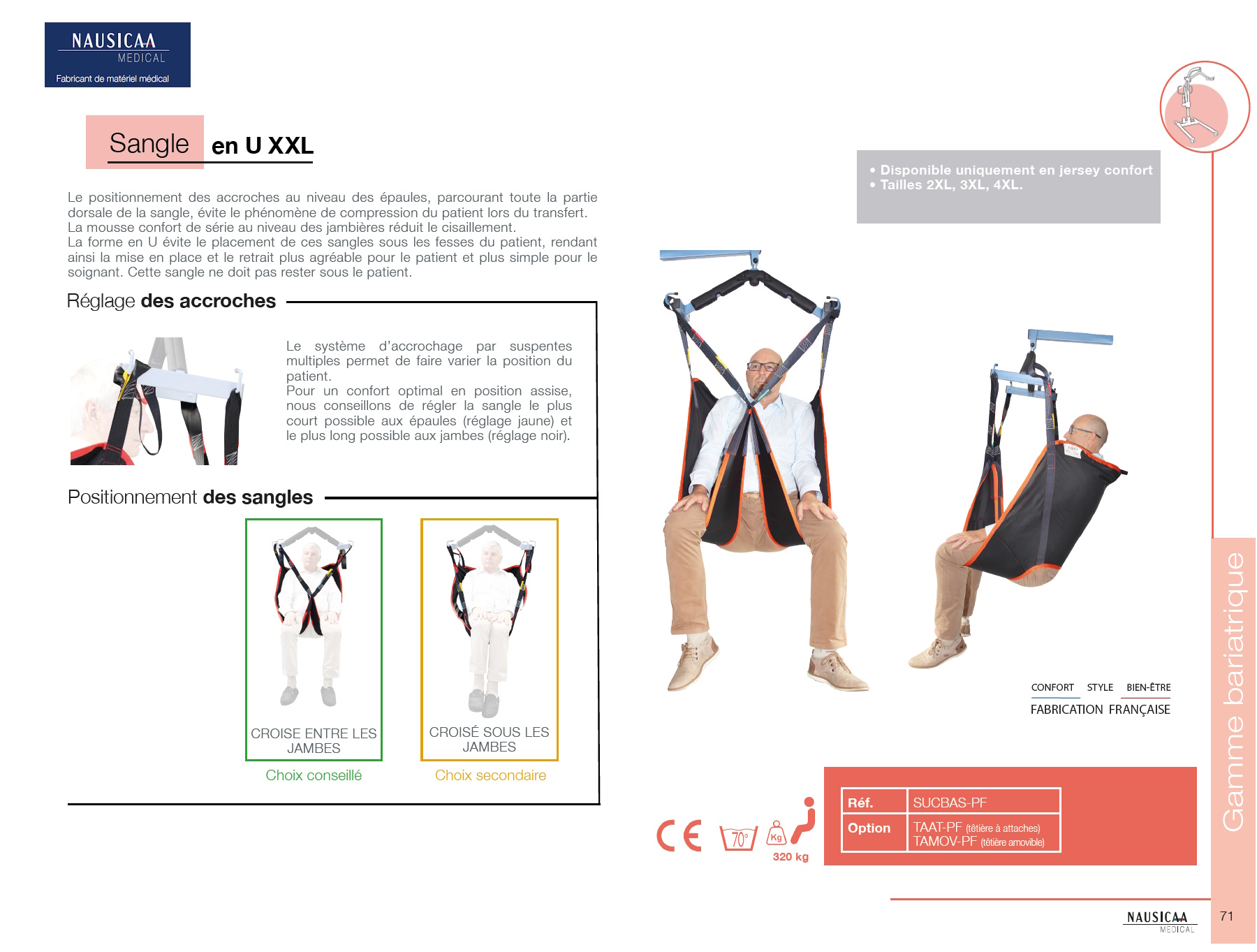 NAUSICAA
MEDICAL
Fabricant de matériel médical

Sangle en U XXL

• Disponible uniquement en jersey confort
• Tailles 2XL, 3XL, 4XL.

Le positionnement des accroches au niveau des épaules, parcourant toute la partie dorsale de la sangle, évite le phénomène de compression du patient lors du transfert.
La mousse confort de série au niveau des jambières réduit le cisaillement.
La forme en U évite le placement de ces sangles sous les fesses du patient, rendant ainsi la mise en place et le retrait plus agréable pour le patient et plus simple pour le soignant. Cette sangle ne doit pas rester sous le patient.

Réglage des accroches

Le système d'accrochage par suspentes multiples permet de faire varier la position du patient.
Pour un confort optimal en position assise, nous conseillons de régler la sangle le plus court possible aux épaules (réglage jaune) et le plus long possible aux jambes (réglage noir).

Positionnement des sangles

CROISE ENTRE LES JAMBES
Choix conseillé

CROISÉ SOUS LES JAMBES
Choix secondaire

CONFORT STYLE BIEN-ÊTRE
FABRICATION FRANÇAISE

CE 70° Kg 320 kg

| Réf. | SUCBAS-PF |
|---|---|
| Option | TAAT-PF (têtière à attaches) TAMOV-PF (têtière amovible) |

Gamme bariatrique

NAUSICAA
MEDICAL
71