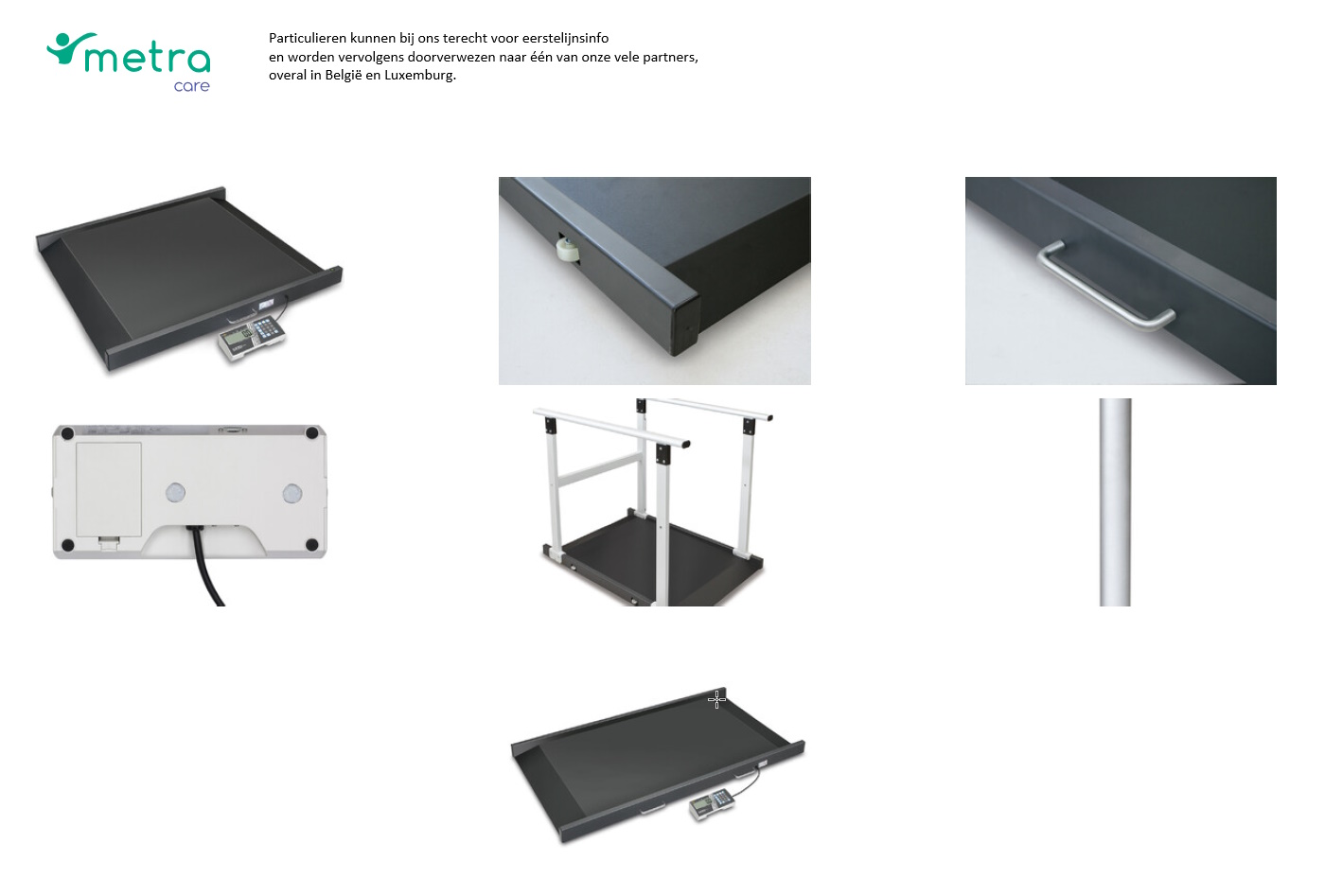 metra
care

Particulieren kunnen bij ons terecht voor eerstelijnsinfo
en worden vervolgens doorverwezen naar één van onze vele partners,
overal in België en Luxemburg.