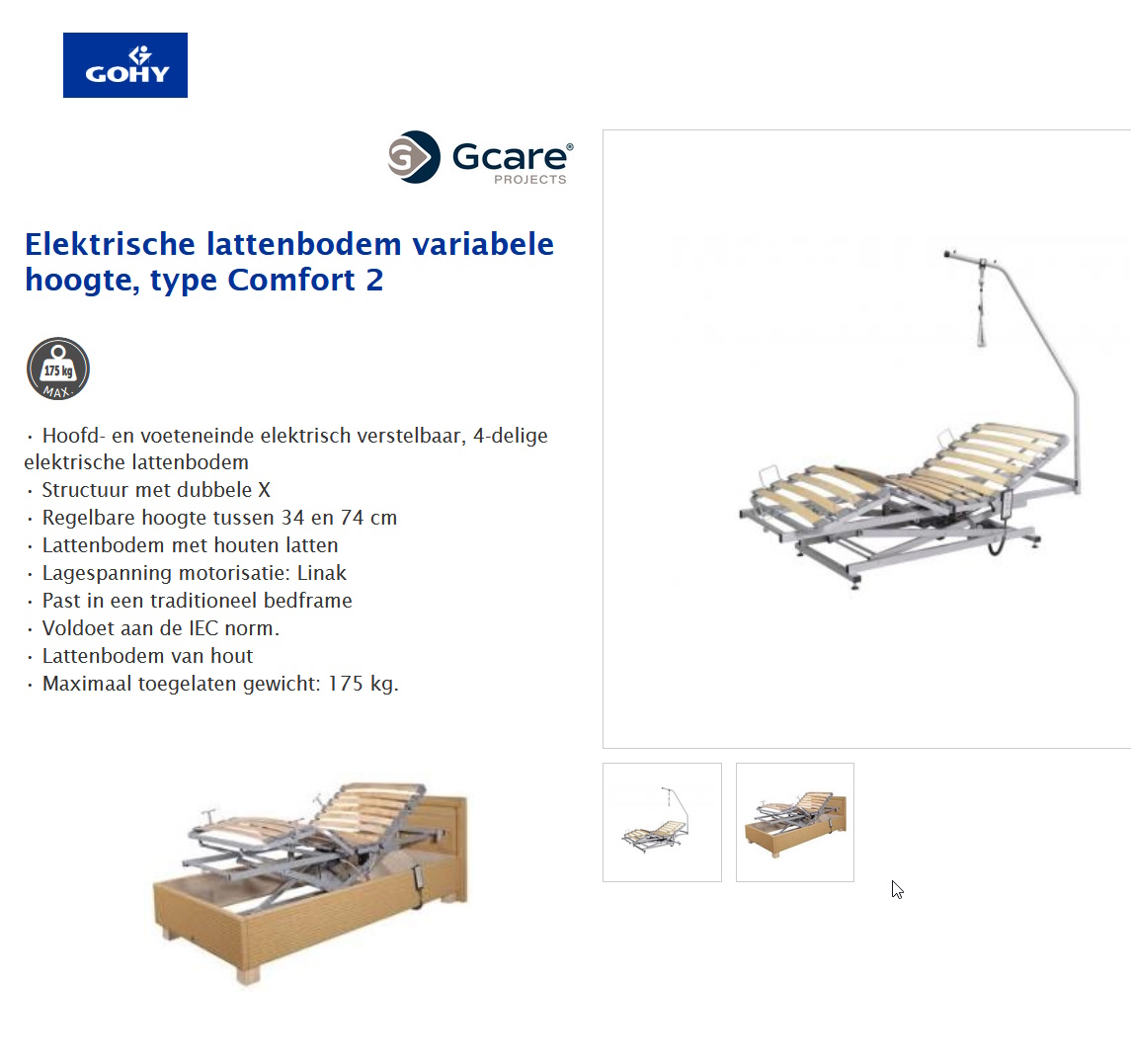 GOHY

Gcare®
PROJECTS

Elektrische lattenbodem variabele hoogte, type Comfort 2

175 kg
MAX.

· Hoofd- en voeteneinde elektrisch verstelbaar, 4-delige elektrische lattenbodem
· Structuur met dubbele X
· Regelbare hoogte tussen 34 en 74 cm
· Lattenbodem met houten latten
· Lagespanning motorisatie: Linak
· Past in een traditioneel bedframe
· Voldoet aan de IEC norm.
· Lattenbodem van hout
· Maximaal toegelaten gewicht: 175 kg.