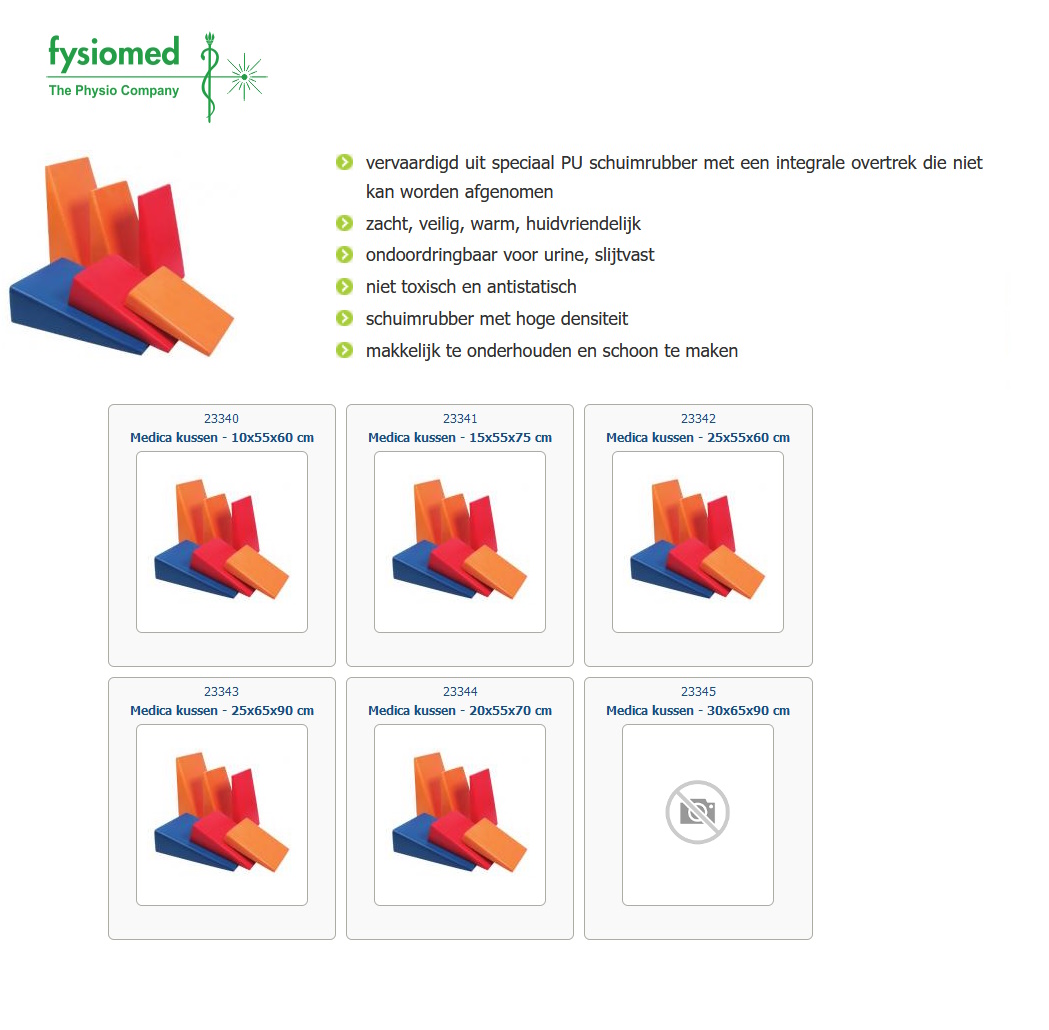 fysiomed
The Physio Company

vervaardigd uit speciaal PU schuimrubber met een integrale overtrek die niet kan worden afgenomen
zacht, veilig, warm, huidvriendelijk
ondoordringbaar voor urine, slijtvast
niet toxisch en antistatisch
schuimrubber met hoge densiteit
makkelijk te onderhouden en schoon te maken

23340
Medica kussen - 10x55x60 cm

23341
Medica kussen - 15x55x75 cm

23342
Medica kussen - 25x55x60 cm

23343
Medica kussen - 25x65x90 cm

23344
Medica kussen - 20x55x70 cm

23345
Medica kussen - 30x65x90 cm