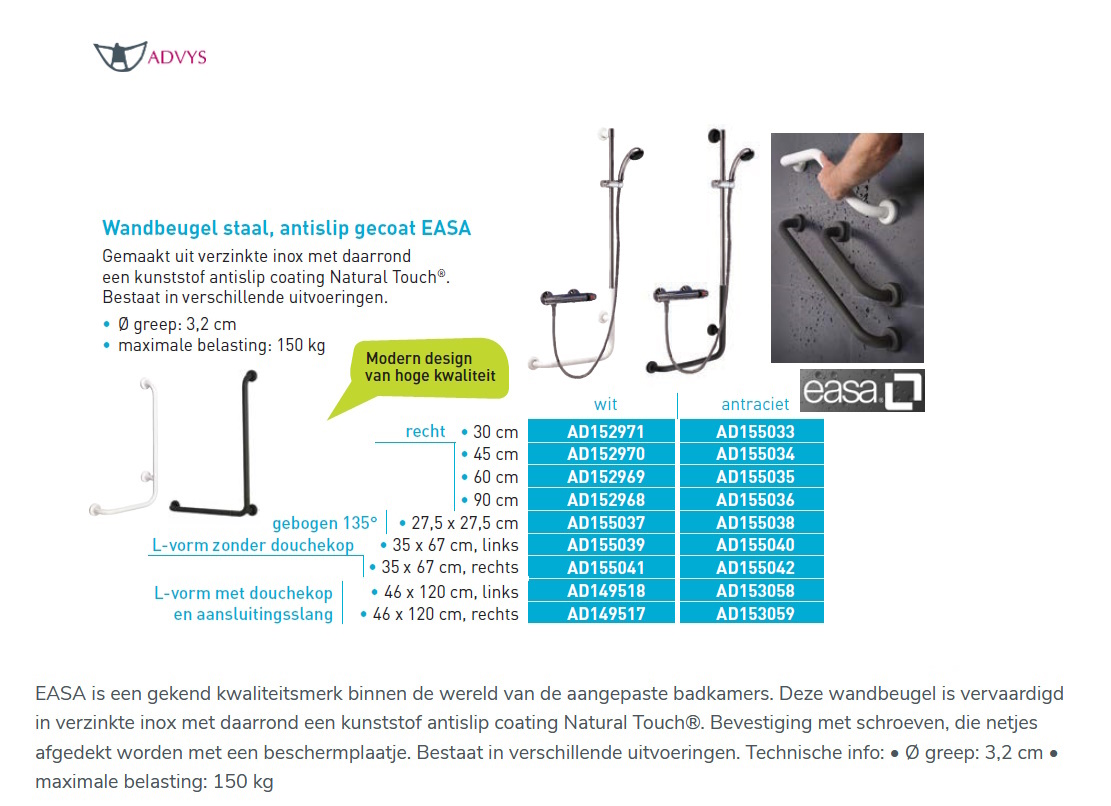 ADVYS

Wandbeugel staal, antislip gecoat EASA
Gemaakt uit verzinkte inox met daarrond een kunststof antislip coating Natural Touch®. Bestaat in verschillende uitvoeringen.
• Ø greep: 3,2 cm
• maximale belasting: 150 kg

Modern design van hoge kwaliteit

easa

| | | wit | antraciet |
|---|---|---|---|
| recht | • 30 cm | AD152971 | AD155033 |
| | • 45 cm | AD152970 | AD155034 |
| | • 60 cm | AD152969 | AD155035 |
| | • 90 cm | AD152968 | AD155036 |
| gebogen 135° | • 27,5 x 27,5 cm | AD155037 | AD155038 |
| L-vorm zonder douchekop | • 35 x 67 cm, links | AD155039 | AD155040 |
| | • 35 x 67 cm, rechts | AD155041 | AD155042 |
| L-vorm met douchekop en aansluitingsslang | • 46 x 120 cm, links | AD149518 | AD153058 |
| | • 46 x 120 cm, rechts | AD149517 | AD153059 |

EASA is een gekend kwaliteitsmerk binnen de wereld van de aangepaste badkamers. Deze wandbeugel is vervaardigd in verzinkte inox met daarrond een kunststof antislip coating Natural Touch®. Bevestiging met schroeven, die netjes afgedekt worden met een beschermplaatje. Bestaat in verschillende uitvoeringen. Technische info: • Ø greep: 3,2 cm • maximale belasting: 150 kg